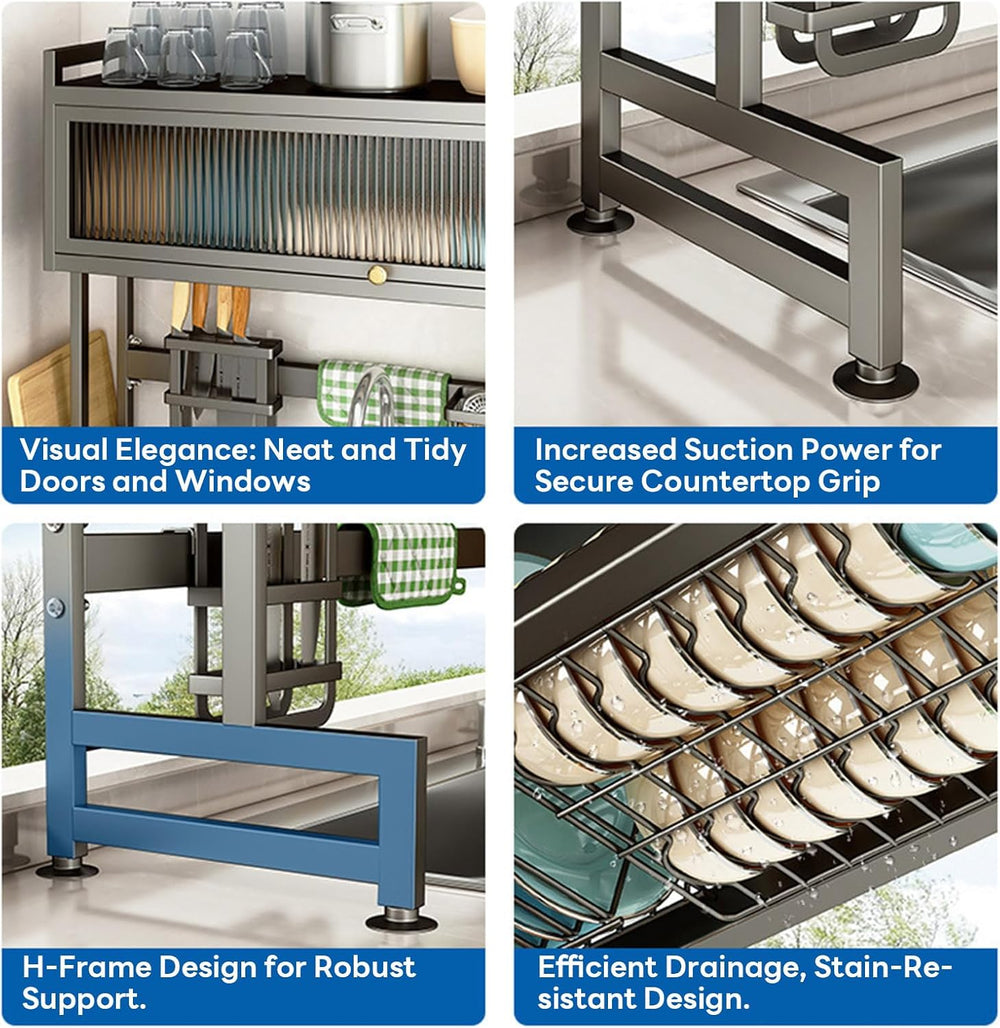 Visual Elegance: Neat and Tidy Doors and Windows

Increased Suction Power for Secure Countertop Grip

H-Frame Design for Robust Support.

Efficient Drainage, Stain-Resistant Design.