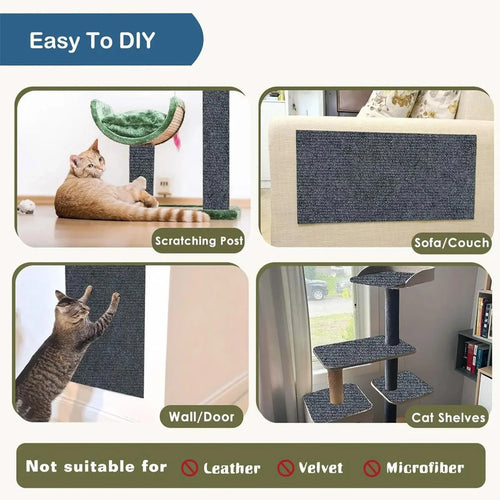 Easy To DIY

Scratching Post

Sofa/Couch

Wall/Door

Cat Shelves

Not suitable for Leather Velvet Microfiber